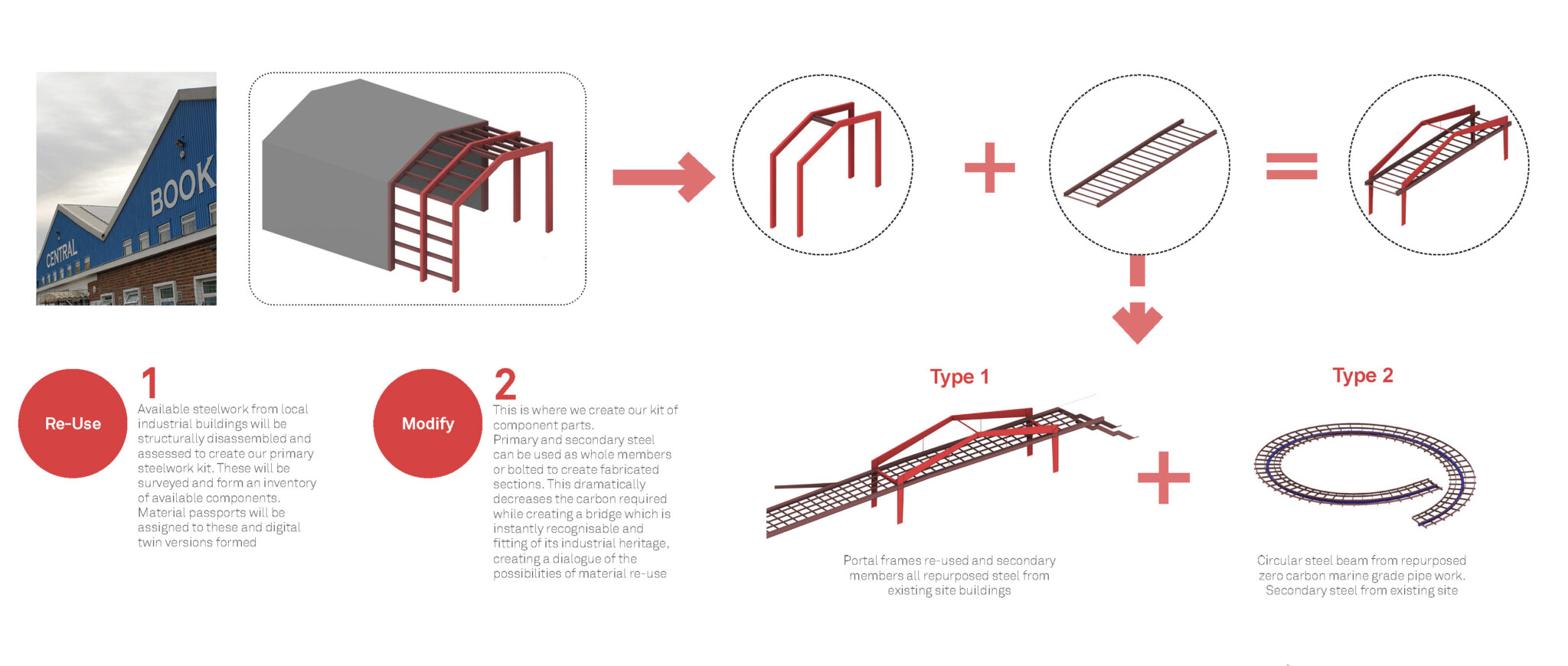 CENTRAL BOOK

Re-Use

1

Available steelwork from local industrial buildings will be structurally disassembled and assessed to create our primary steelwork kit. These will be surveyed and form an inventory of available components. Material passports will be assigned to these and digital twin versions formed

Modify

2

This is where we create our kit of component parts. Primary and secondary steel can be used as whole members or bolted to create fabricated sections. This dramatically decreases the carbon required while creating a bridge which is instantly recognisable and fitting of its industrial heritage, creating a dialogue of the possibilities of material re-use

Type 1

Portal frames re-used and secondary members all repurposed steel from existing site buildings

Type 2

Circular steel beam from repurposed zero carbon marine grade pipe work. Secondary steel from existing site