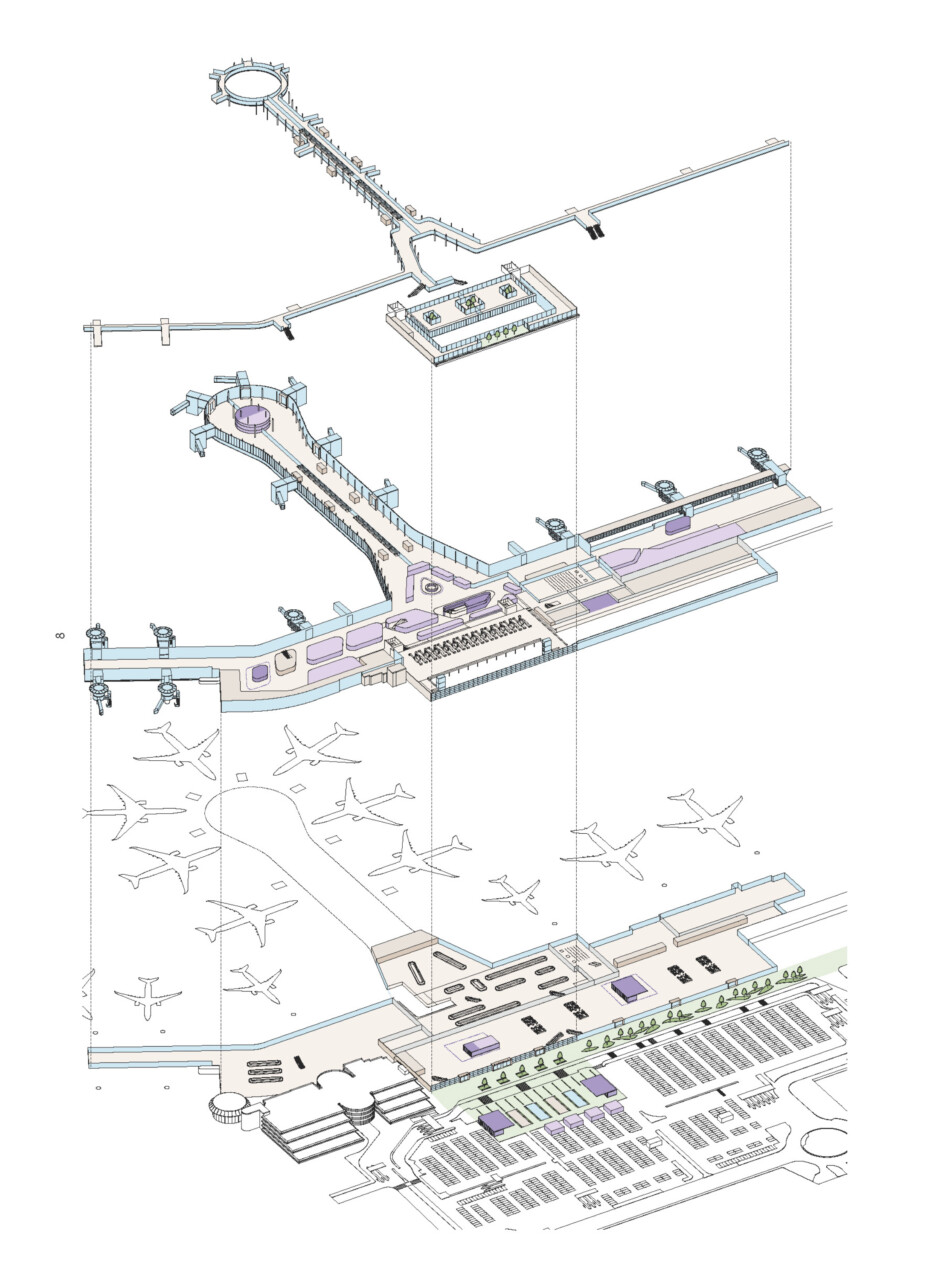 8