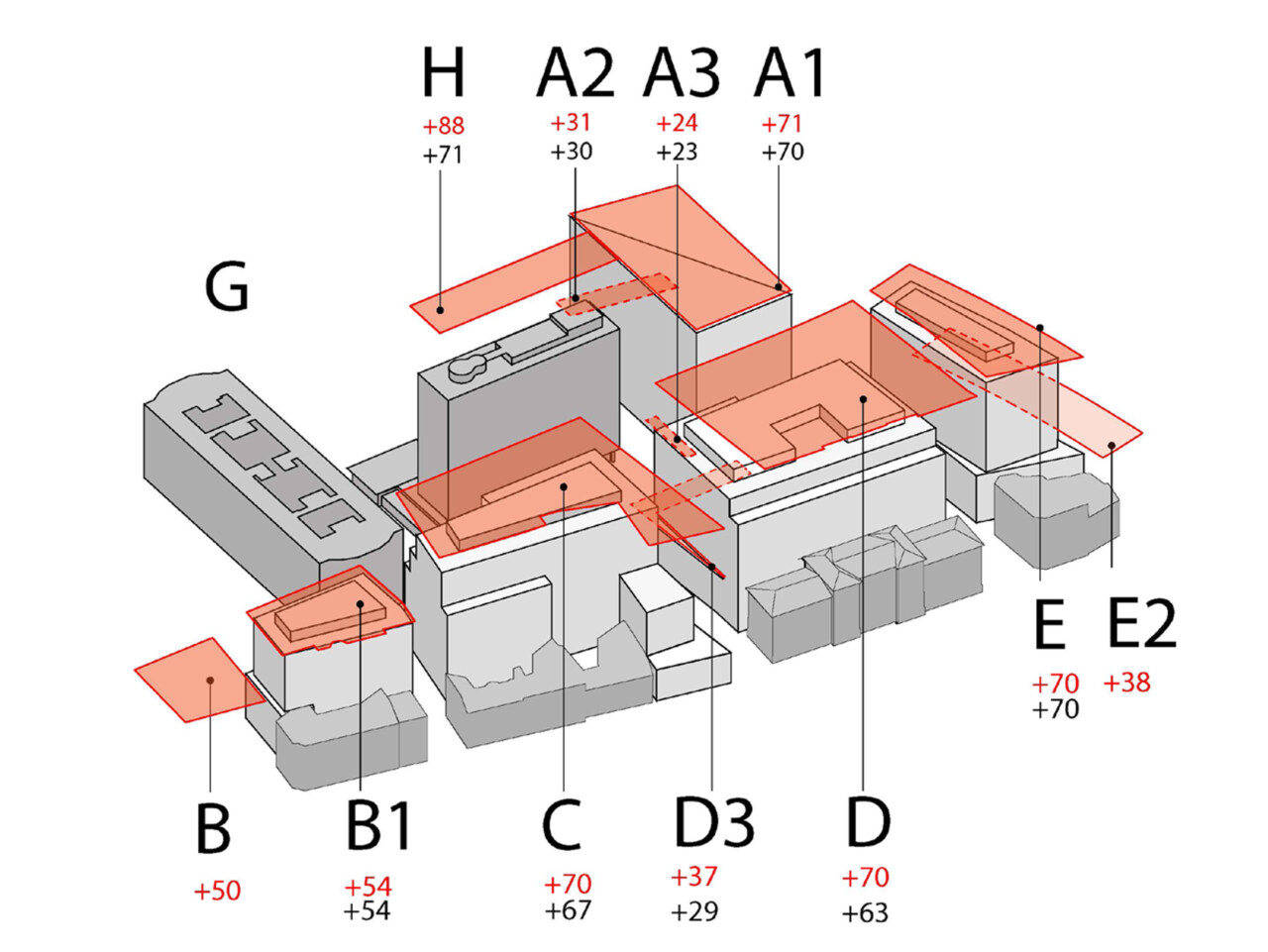 H
+88
+71

A2
+31
+30

A3
+24
+23

A1
+71
+70

G

E
+70
+70

E2
+38

B
+50

B1
+54
+54

C
+70
+67

D3
+37
+29

D
+70
+63