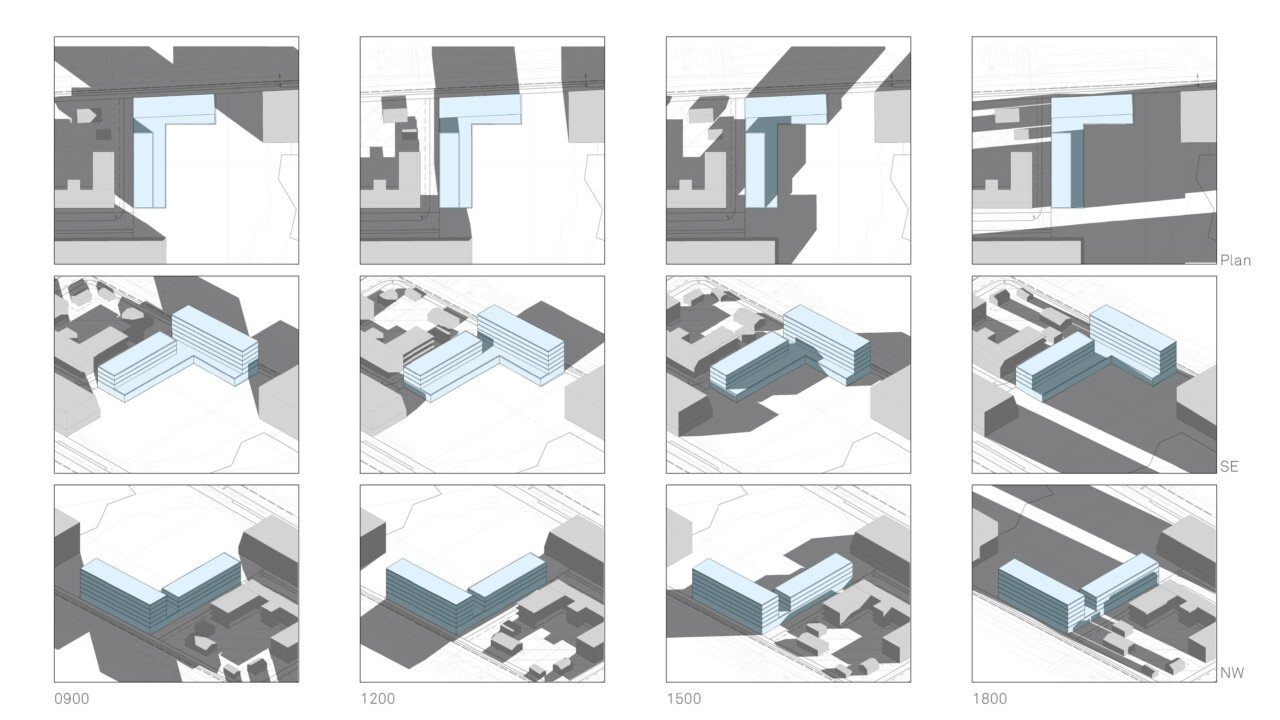 Plan

SE

NW

0900

1200

1500

1800