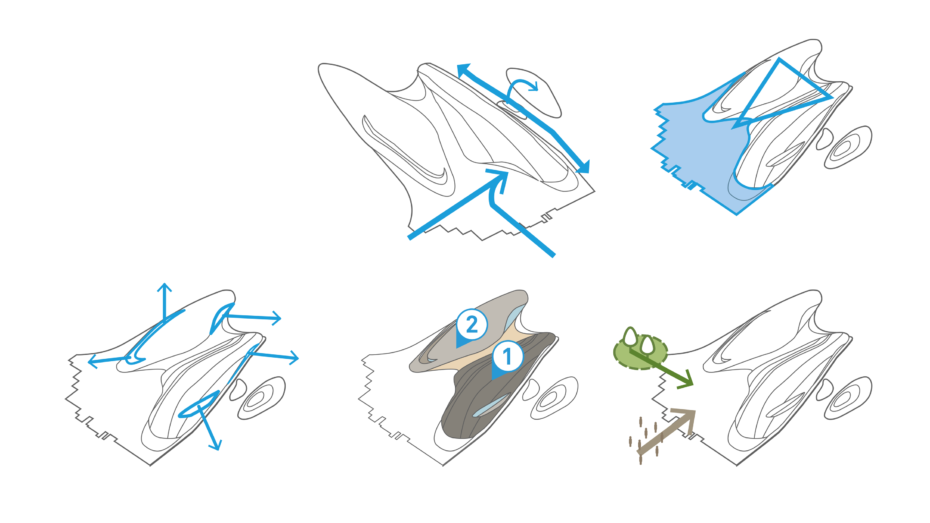 2
1